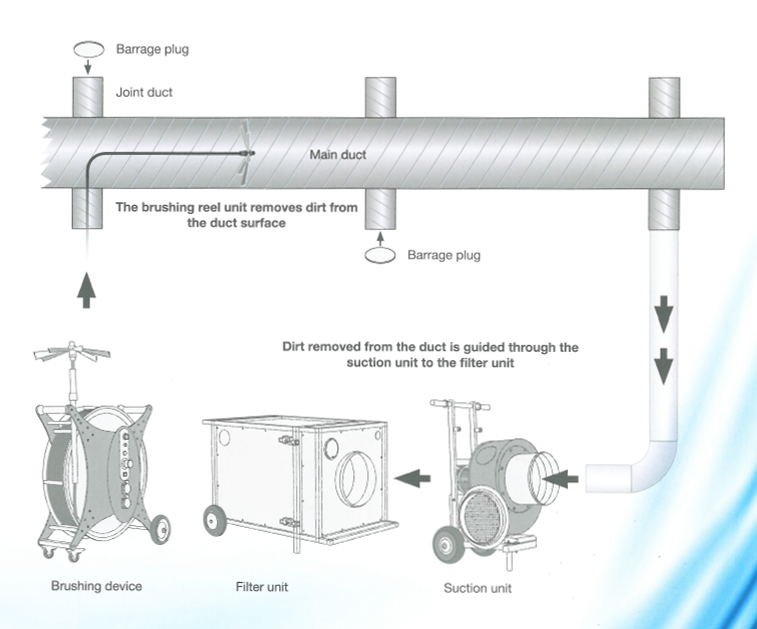 Barrage plug

Joint duct

Main duct

The brushing reel unit removes dirt from the duct surface

Barrage plug

Dirt removed from the duct is guided through the suction unit to the filter unit

Brushing device

Filter unit

Suction unit